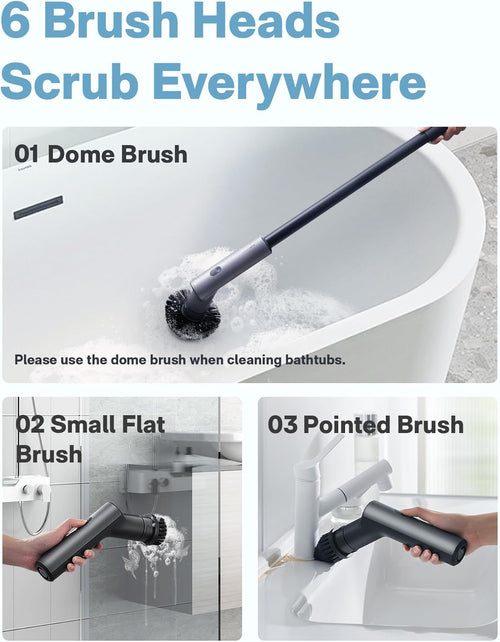 6 Brush Heads
Scrub Everywhere

01 Dome Brush

Please use the dome brush when cleaning bathtubs.

02 Small Flat Brush

03 Pointed Brush